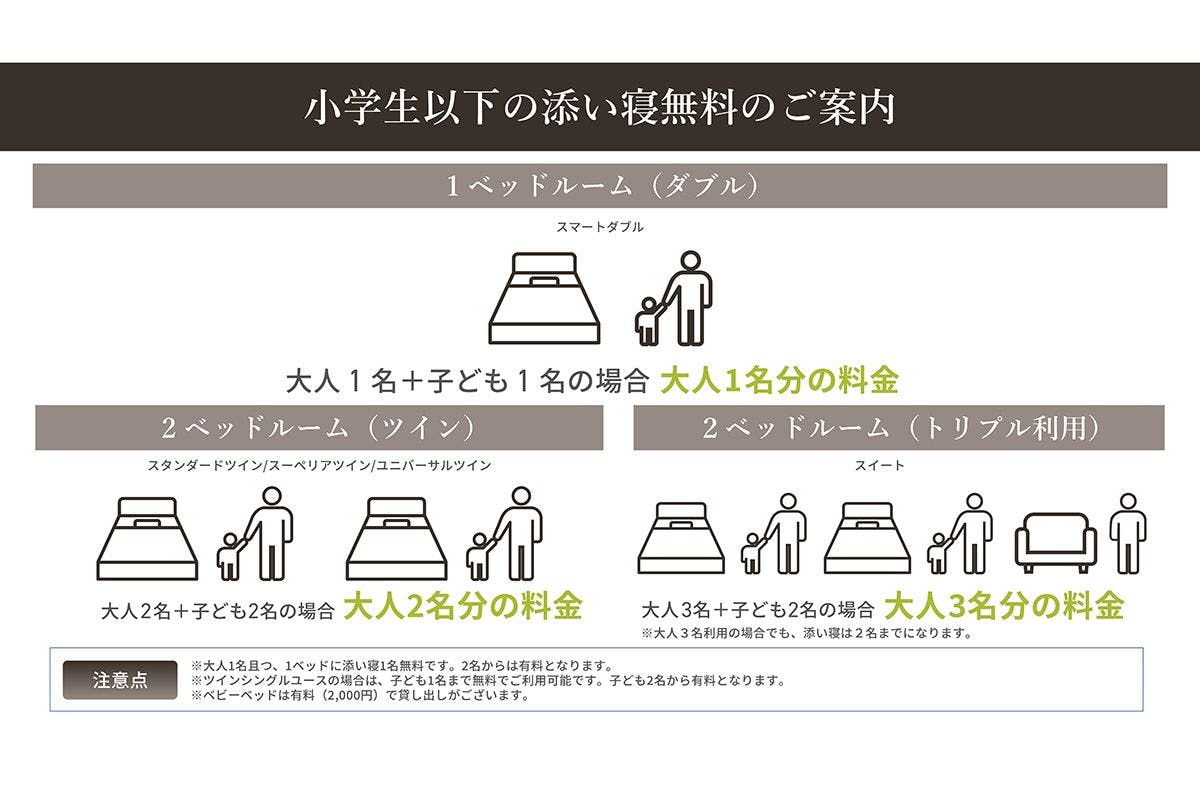 小学生以下の添い寝無料のご案内

1ベッドルーム（ダブル）

スマートダブル

大人１名＋子ども１名の場合 大人1名分の料金

2ベッドルーム（ツイン）

スタンダードツイン/スーペリアツイン/ユニバーサルツイン

大人2名＋子ども2名の場合 大人2名分の料金

2ベッドルーム（トリプル利用）

スイート

大人3名＋子ども2名の場合 大人3名分の料金

※大人３名利用の場合でも、添い寝は２名までになります。

注意点

※大人1名且つ、1ベッドに添い寝1名無料です。2名からは有料となります。
※ツインシングルユースの場合は、子ども1名まで無料でご利用可能です。子ども2名から有料となります。
※ベビーベッドは有料（2,000円）で貸し出しがございます。