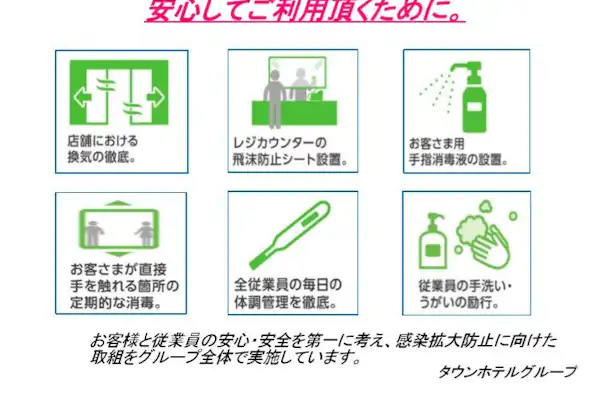 安心してご利用頂くために。

店舗における換気の徹底。

レジカウンターの飛沫防止シート設置。

お客さま用手指消毒液の設置。

お客さまが直接手を触れる箇所の定期的な消毒。

全従業員の毎日の体調管理を徹底。

従業員の手洗い・うがいの励行。

お客様と従業員の安心・安全を第一に考え、感染拡大防止に向けた取組をグループ全体で実施しています。

タウンホテルグループ