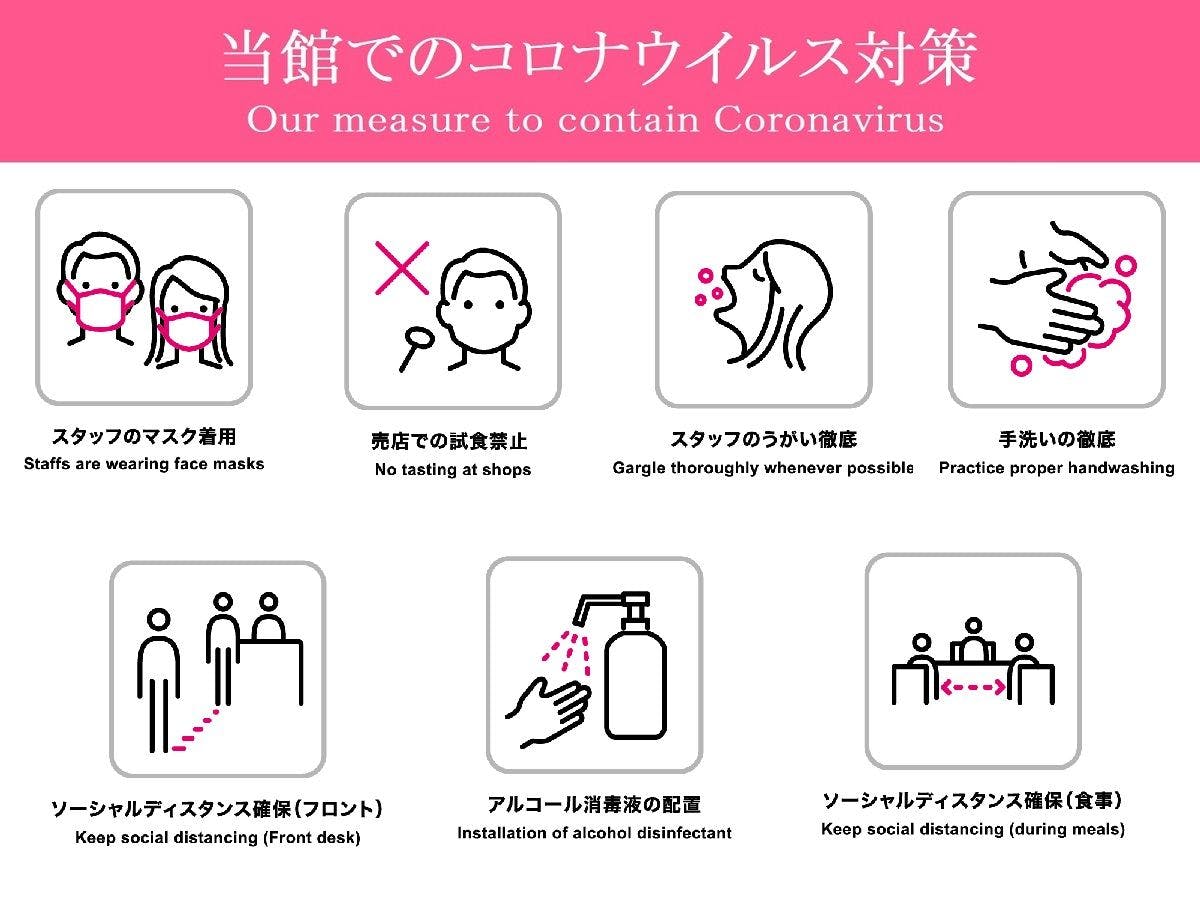 当館でのコロナウイルス対策
Our measure to contain Coronavirus

スタッフのマスク着用
Staffs are wearing face masks

売店での試食禁止
No tasting at shops

スタッフのうがい徹底
Gargle thoroughly whenever possible

手洗いの徹底
Practice proper handwashing

ソーシャルディスタンス確保(フロント)
Keep social distancing (Front desk)

アルコール消毒液の配置
Installation of alcohol disinfectant

ソーシャルディスタンス確保(食事)
Keep social distancing (during meals)