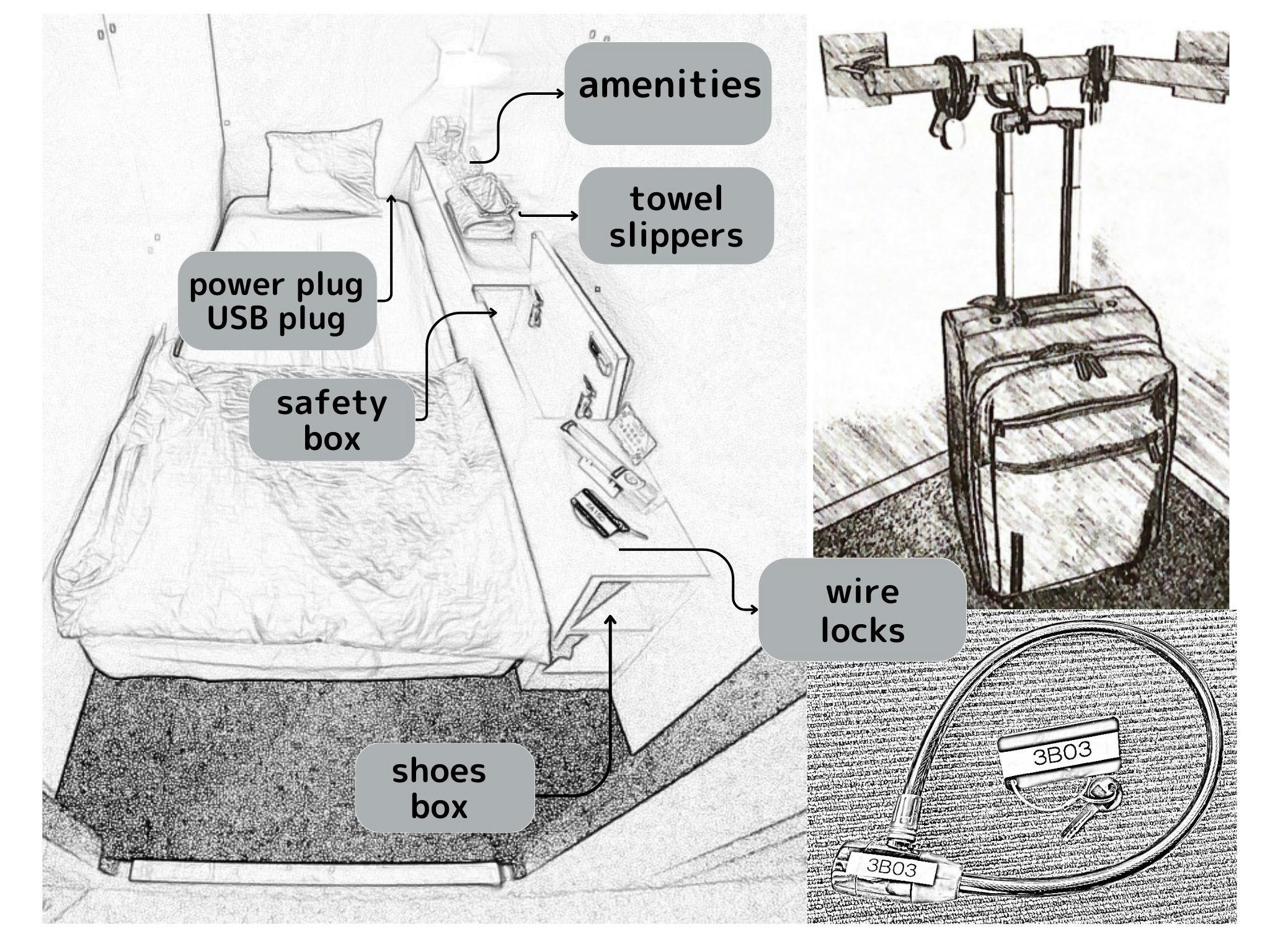 amenities

towel slippers

power plug USB plug

safety box

wire locks

shoes box

3B03

3B03