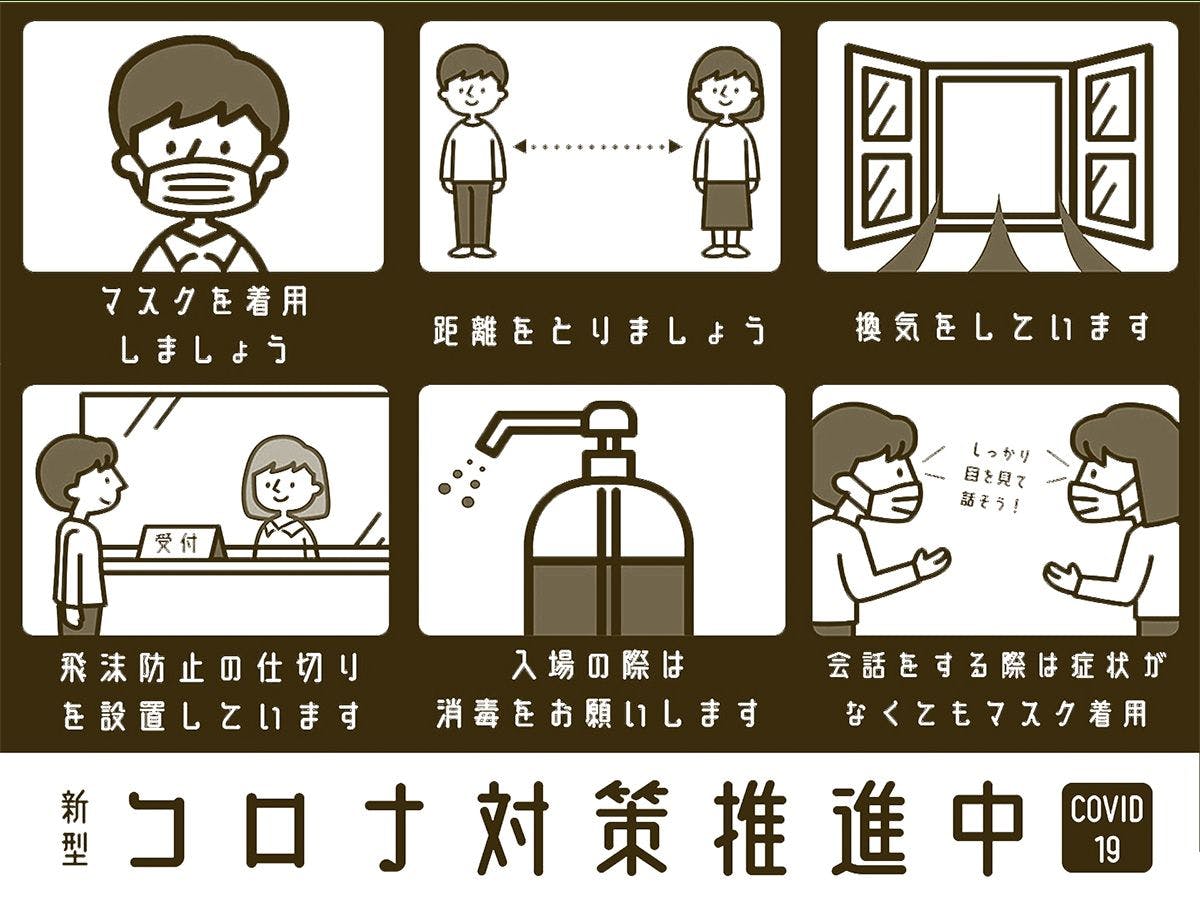 マスクを着用しましょう

距離をとりましょう

換気をしています

受付

飛沫防止の仕切りを設置しています

入場の際は消毒をお願いします

しっかり目を見て話そう!

会話をする際は症状がなくてもマスク着用

新型 コロナ対策推進中

COVID 19