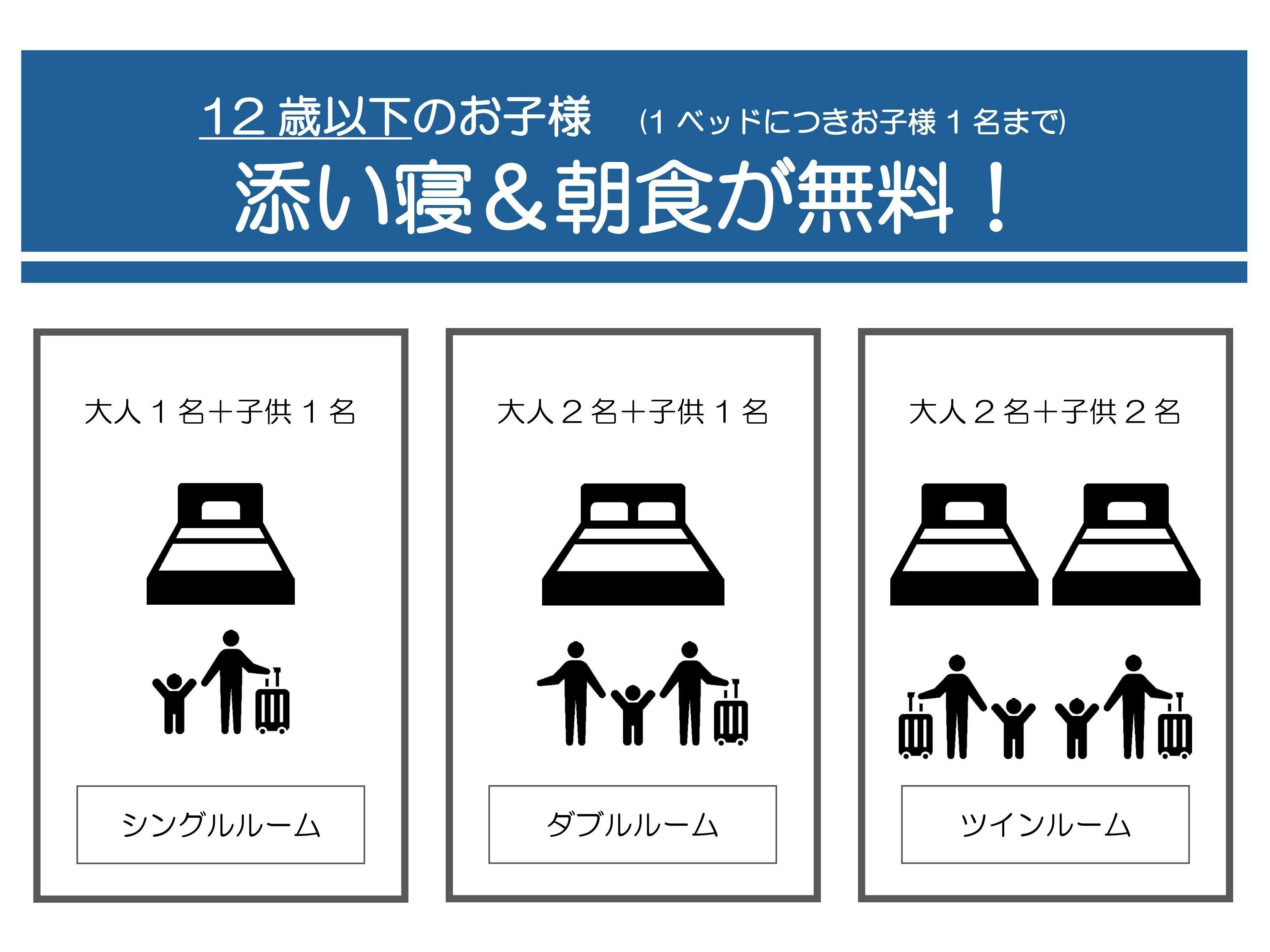 12 歳以下のお子様 (1 ベッドにつきお子様 1 名まで)

添い寝＆朝食が無料！

大人１名+子供１名

シングルルーム

大人２名+子供１名

ダブルルーム

大人２名+子供２名

ツインルーム